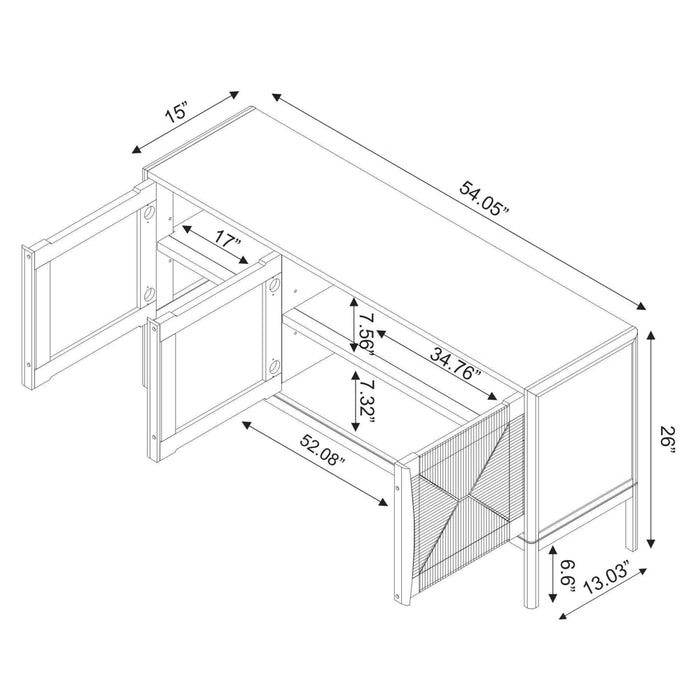 15”
54.05”
17”
7.56”
34.76”
7.32”
52.08”
26”
6.6”
13.03”