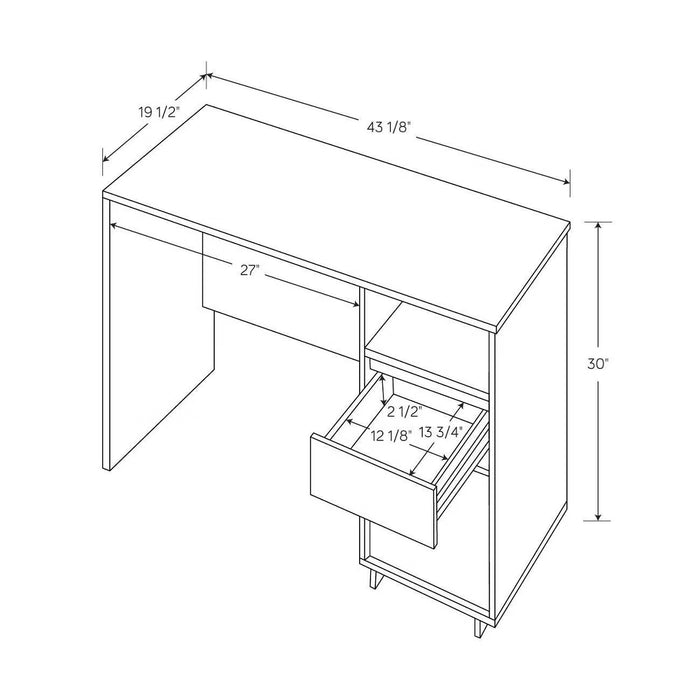 19 1/2"
43 1/8"
27"
30"
2 1/2"
12 1/8"
13 3/4"